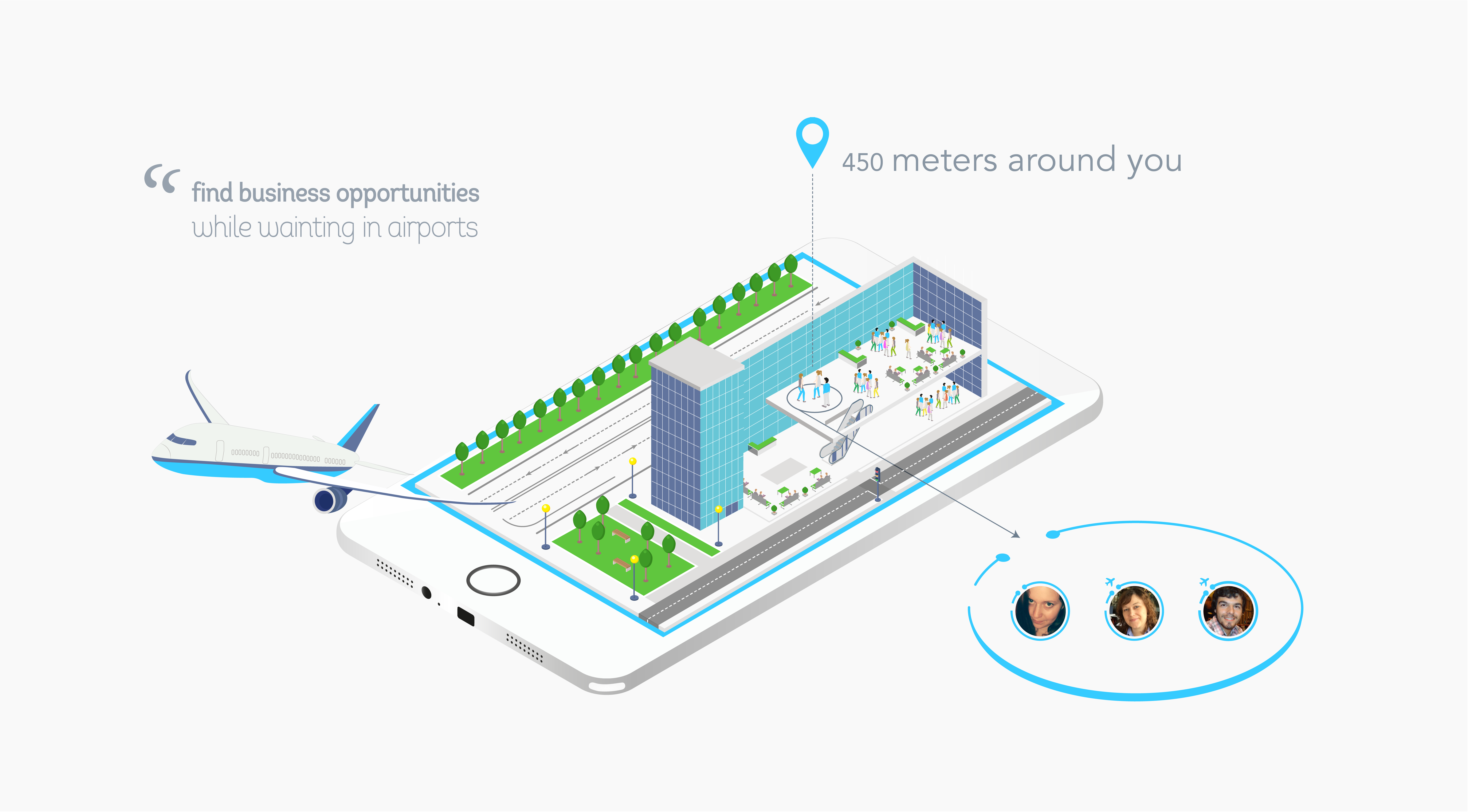 “ find business opportunities
while wainting in airports

450 meters around you