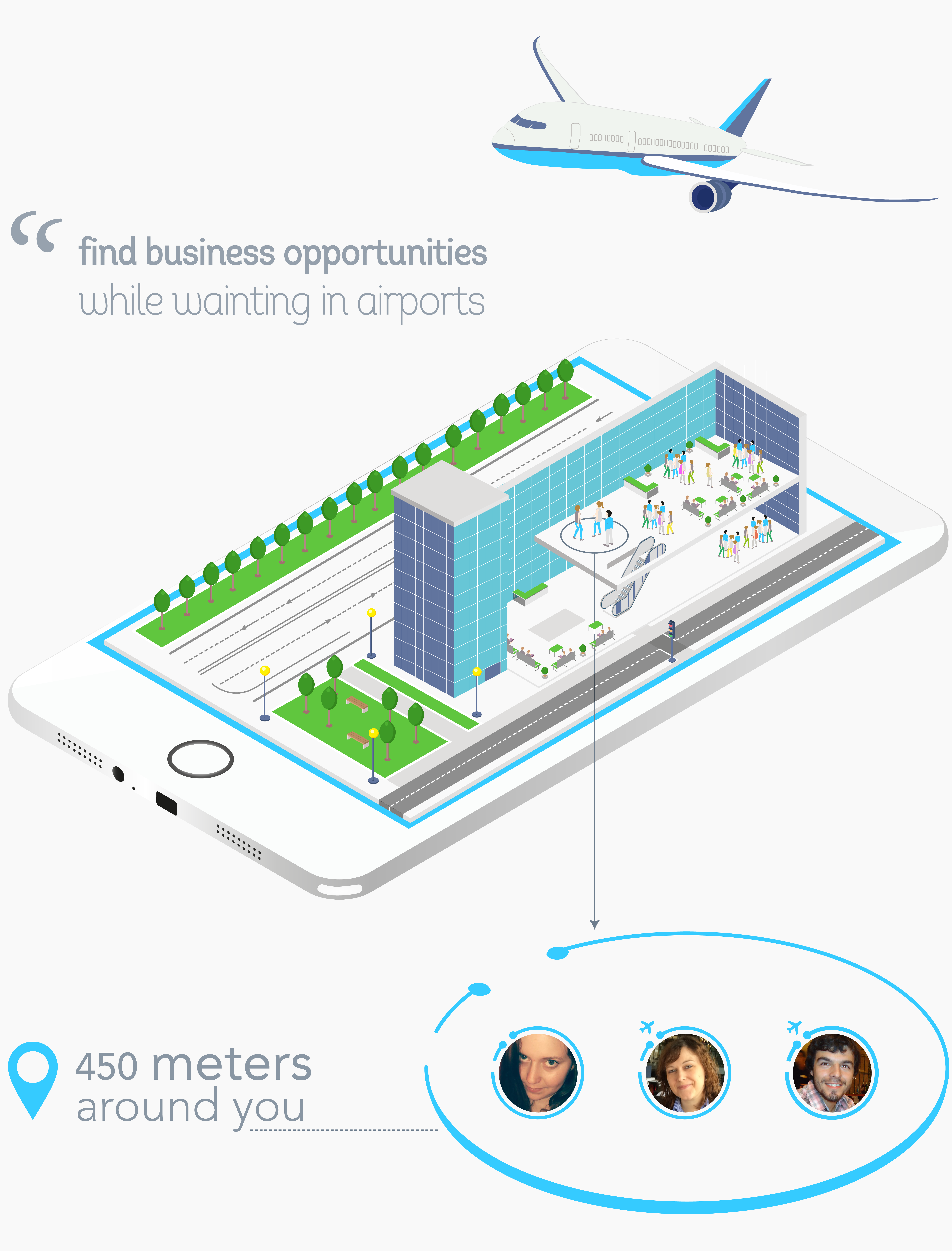 “ find business opportunities
while wainting in airports

450 meters
around you